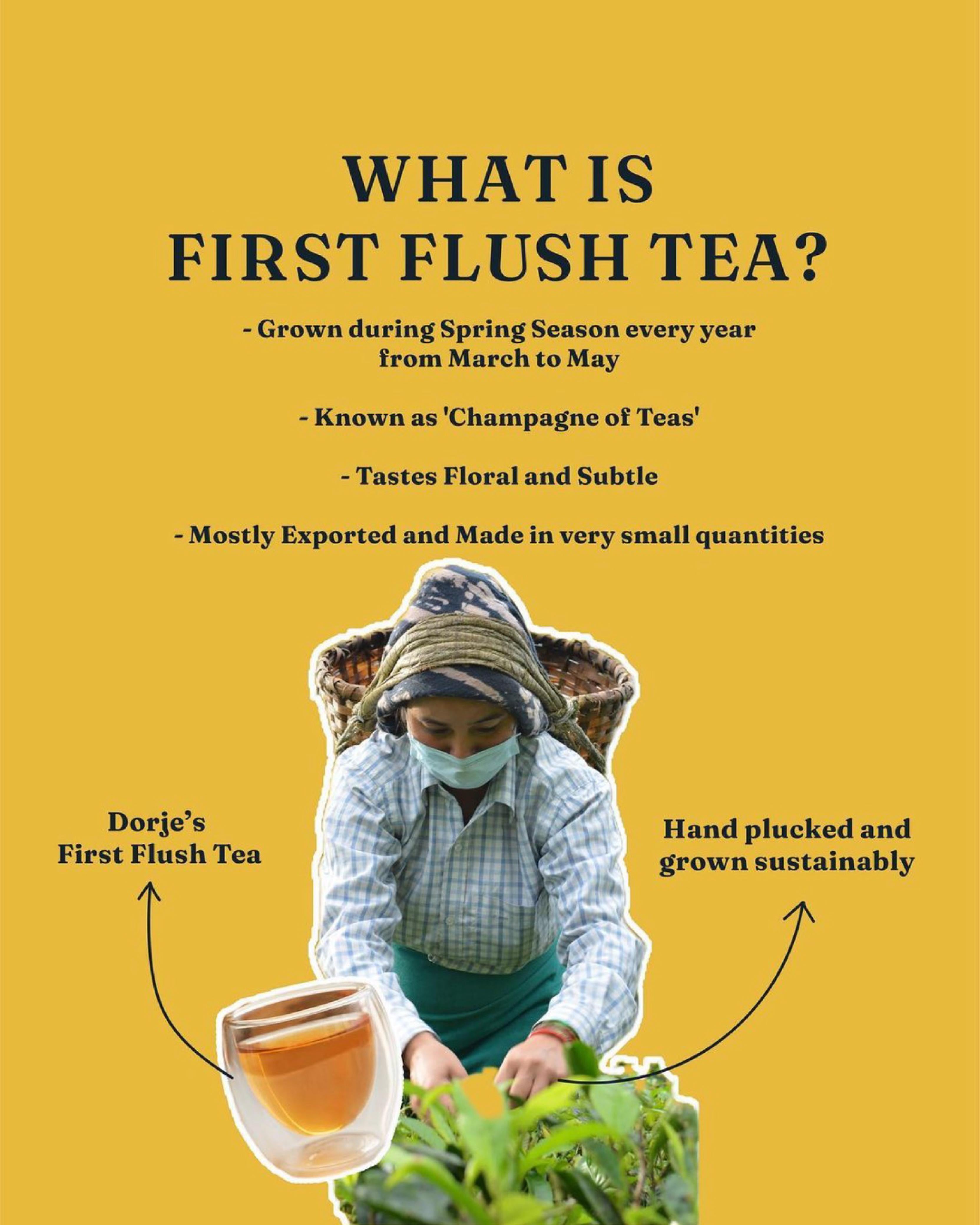 WHAT IS
FIRST FLUSH TEA?

- Grown during Spring Season every year from March to May

- Known as 'Champagne of Teas'

- Tastes Floral and Subtle

- Mostly Exported and Made in very small quantities

Dorje's
First Flush Tea

Hand plucked and grown sustainably